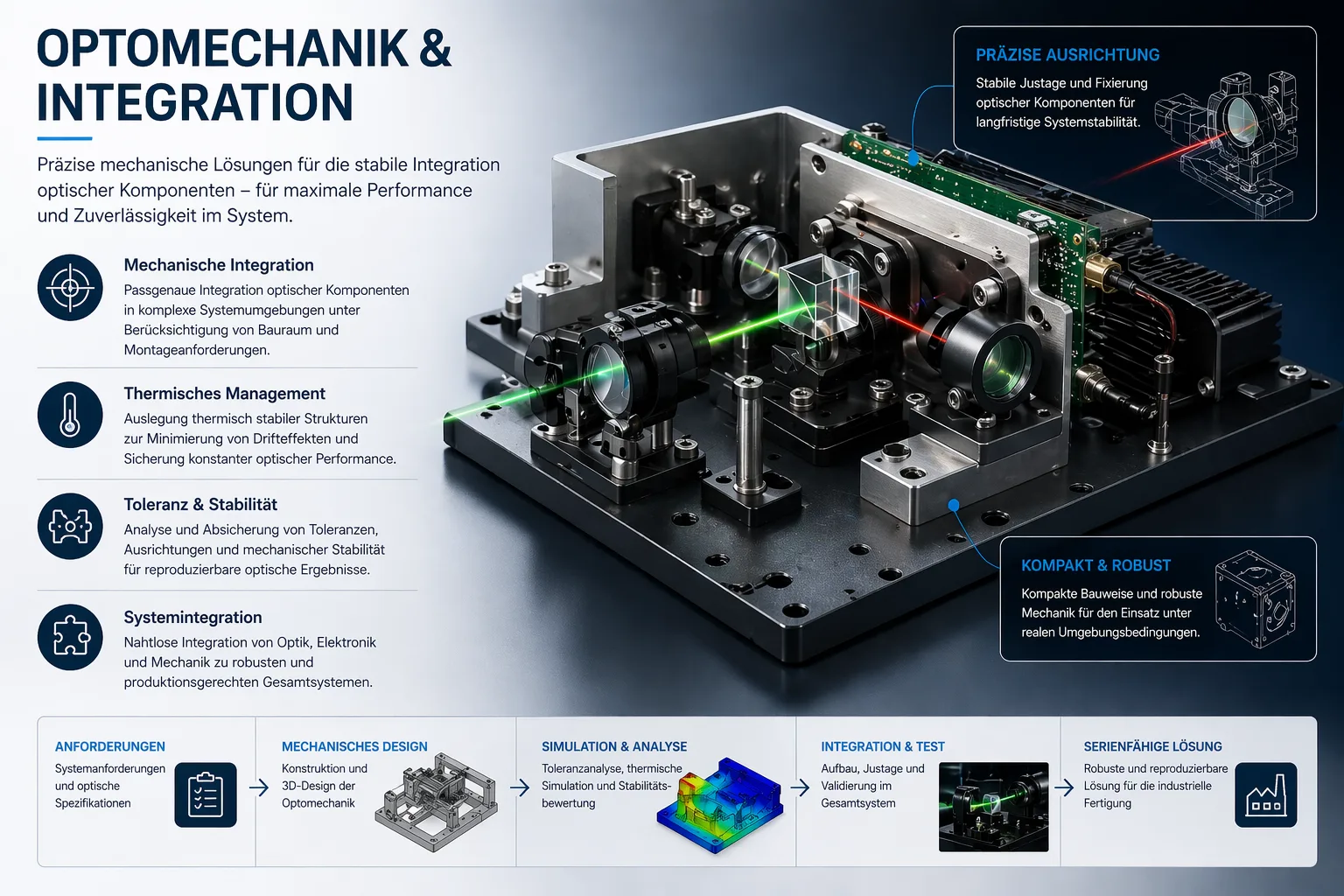 OPTOMECHANIK & INTEGRATION

Präzise mechanische Lösungen für die stabile Integration optischer Komponenten – für maximale Performance und Zuverlässigkeit im System.

Mechanische Integration
Passgenaue Integration optischer Komponenten in komplexe Systemumgebungen unter Berücksichtigung von Bauraum und Montageanforderungen.

Thermisches Management
Auslegung thermisch stabiler Strukturen zur Minimierung von Drifteffekten und Sicherung konstanter optischer Performance.

Toleranz & Stabilität
Analyse und Absicherung von Toleranzen, Ausrichtungen und mechanischer Stabilität für reproduzierbare optische Ergebnisse.

Systemintegration
Nahtlose Integration von Optik, Elektronik und Mechanik zu robusten und produktionsgerechten Gesamtsystemen.

PRÄZISE AUSRICHTUNG
Stabile Justage und Fixierung optischer Komponenten für langfristige Systemstabilität.

KOMPAKT & ROBUST
Kompakte Bauweise und robuste Mechanik für den Einsatz unter realen Umgebungsbedingungen.

ANFORDERUNGEN
Systemanforderungen und optische Spezifikationen

MECHANISCHES DESIGN
Konstruktion und 3D-Design der Optomechanik

SIMULATION & ANALYSE
Toleranzanalyse, thermische Simulation und Stabilitätsbewertung

INTEGRATION & TEST
Aufbau, Justage und Validierung im Gesamtsystem

SERIENFÄHIGE LÖSUNG
Robuste und reproduzierbare Lösung für die industrielle Fertigung